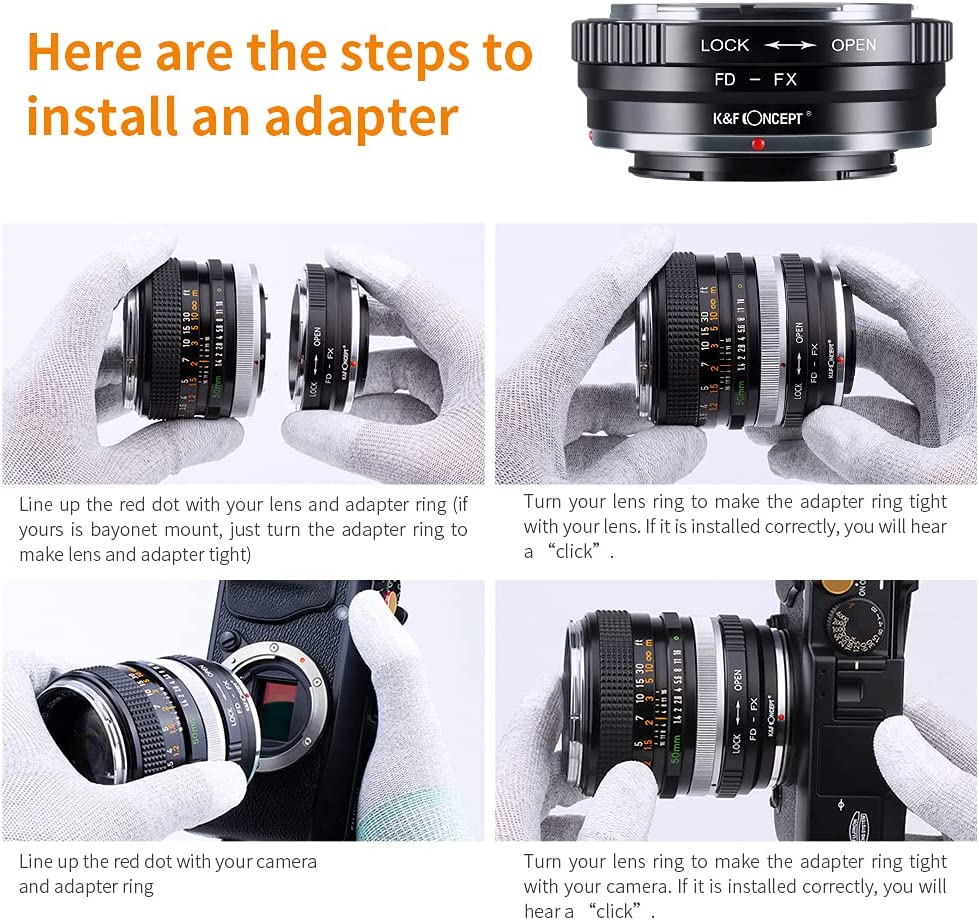 Here are the steps to install an adapter

LOCK ⟷ OPEN
FD – FX
K&F CONCEPT®

Line up the red dot with your lens and adapter ring (if yours is bayonet mount, just turn the adapter ring to make lens and adapter tight)

Turn your lens ring to make the adapter ring tight with your lens. If it is installed correctly, you will hear a “click”.

Line up the red dot with your camera and adapter ring

Turn your lens ring to make the adapter ring tight with your camera. If it is installed correctly, you will hear a “click”.