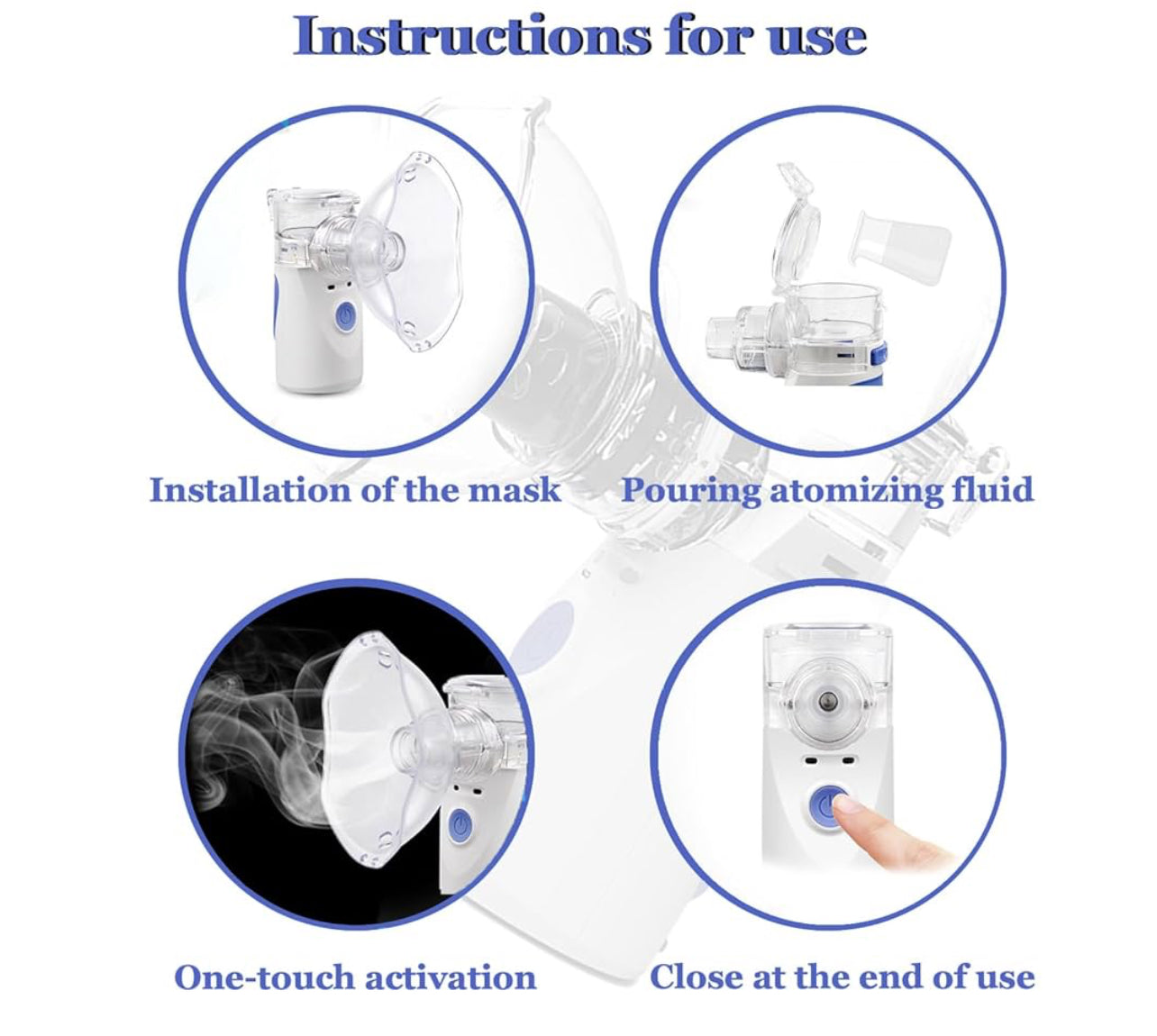 Instructions for use

Installation of the mask

Pouring atomizing fluid

One-touch activation

Close at the end of use