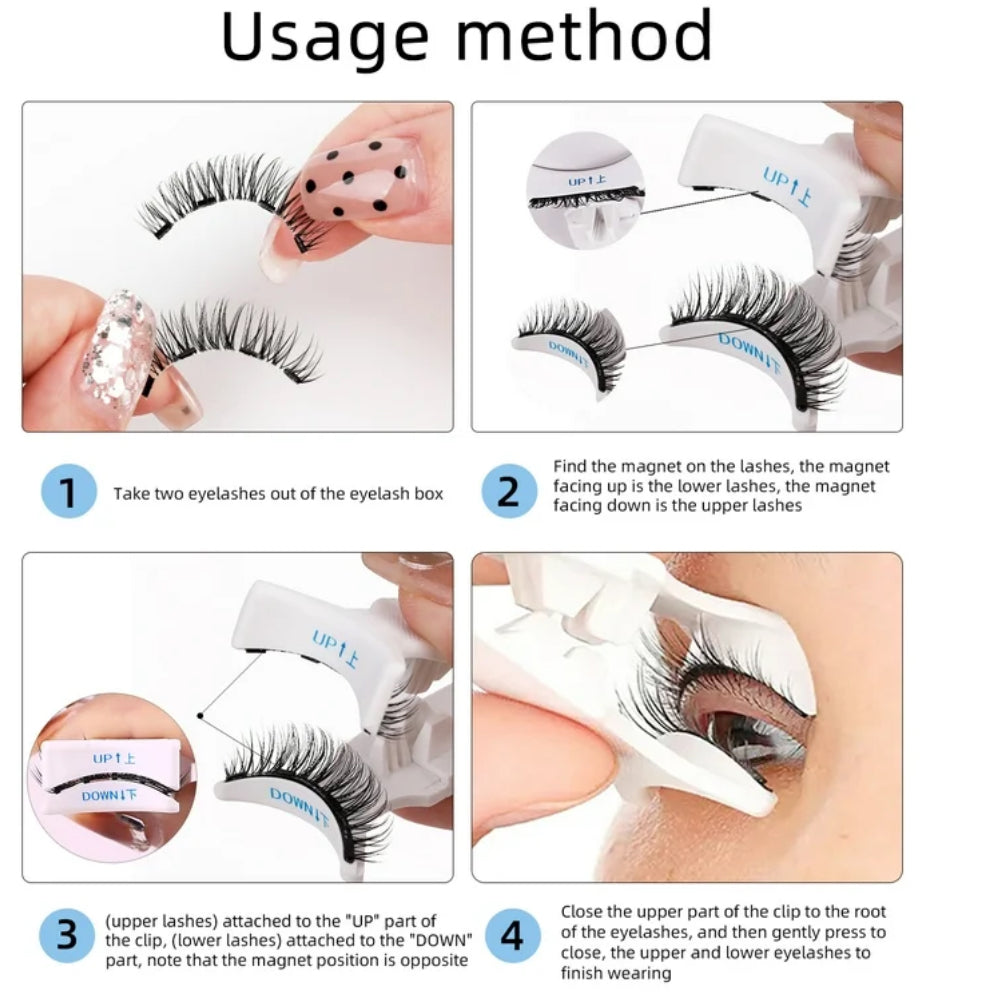 Usage method

UP↑上

UP↑上

DOWN↓下

DOWN↓下

1 Take two eyelashes out of the eyelash box

2 Find the magnet on the lashes, the magnet facing up is the lower lashes, the magnet facing down is the upper lashes

UP↑上

UP↑上

DOWN↓下

DOWN↓下

3 (upper lashes) attached to the "UP" part of the clip, (lower lashes) attached to the "DOWN" part, note that the magnet position is opposite

4 Close the upper part of the clip to the root of the eyelashes, and then gently press to close, the upper and lower eyelashes to finish wearing