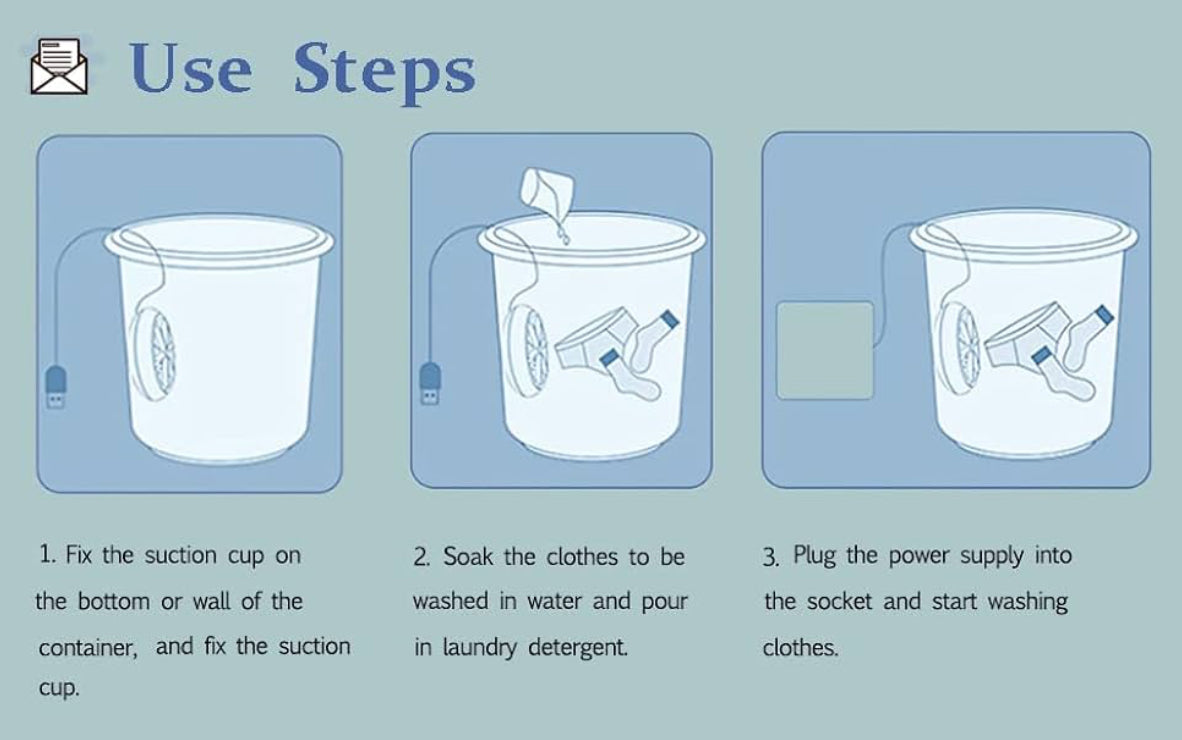 Use Steps

1. Fix the suction cup on the bottom or wall of the container, and fix the suction cup.

2. Soak the clothes to be washed in water and pour in laundry detergent.

3. Plug the power supply into the socket and start washing clothes.