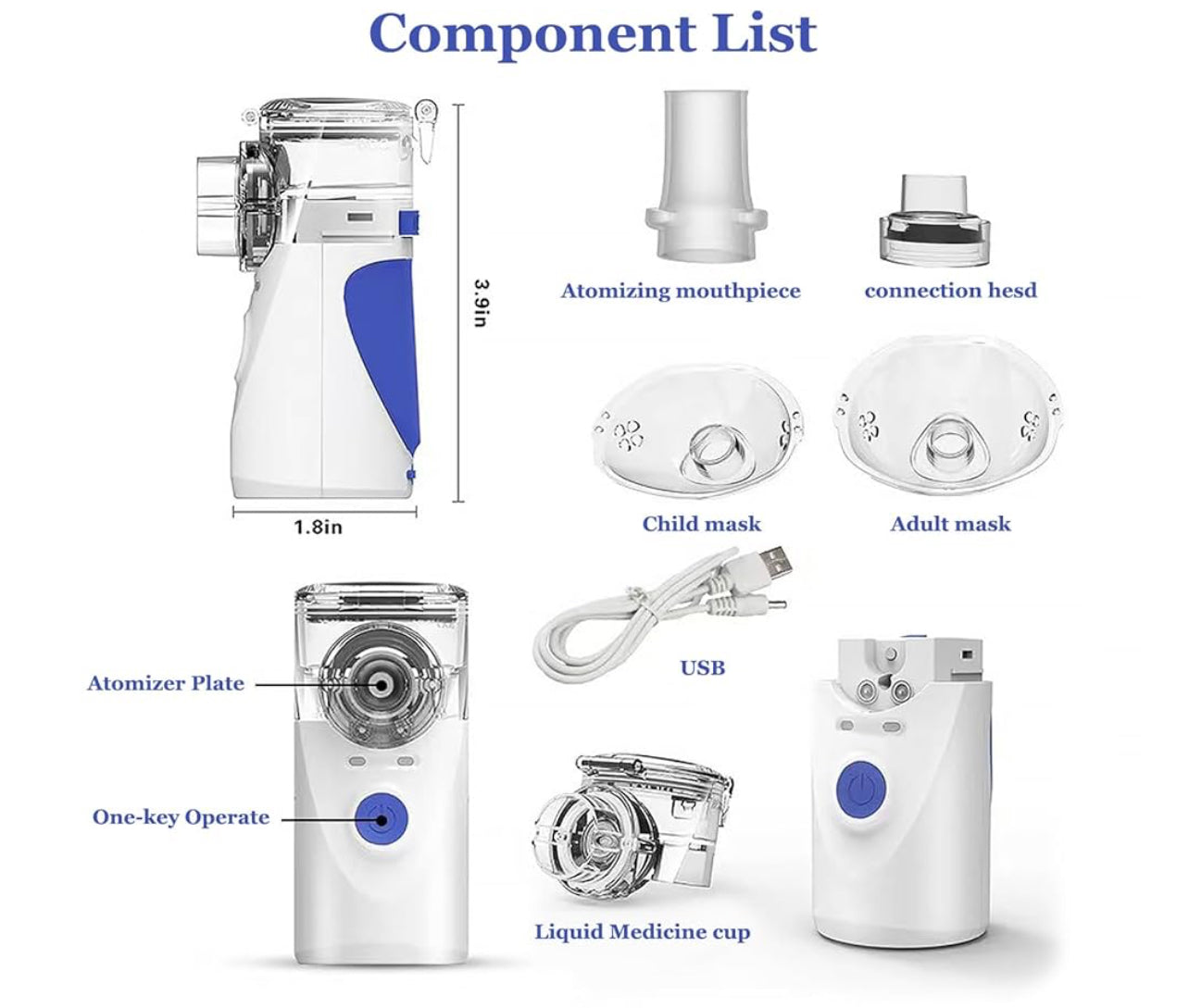 Component List

3.9in

1.8in

Atomizing mouthpiece

connection hesd

Child mask

Adult mask

USB

Atomizer Plate

One-key Operate

Liquid Medicine cup