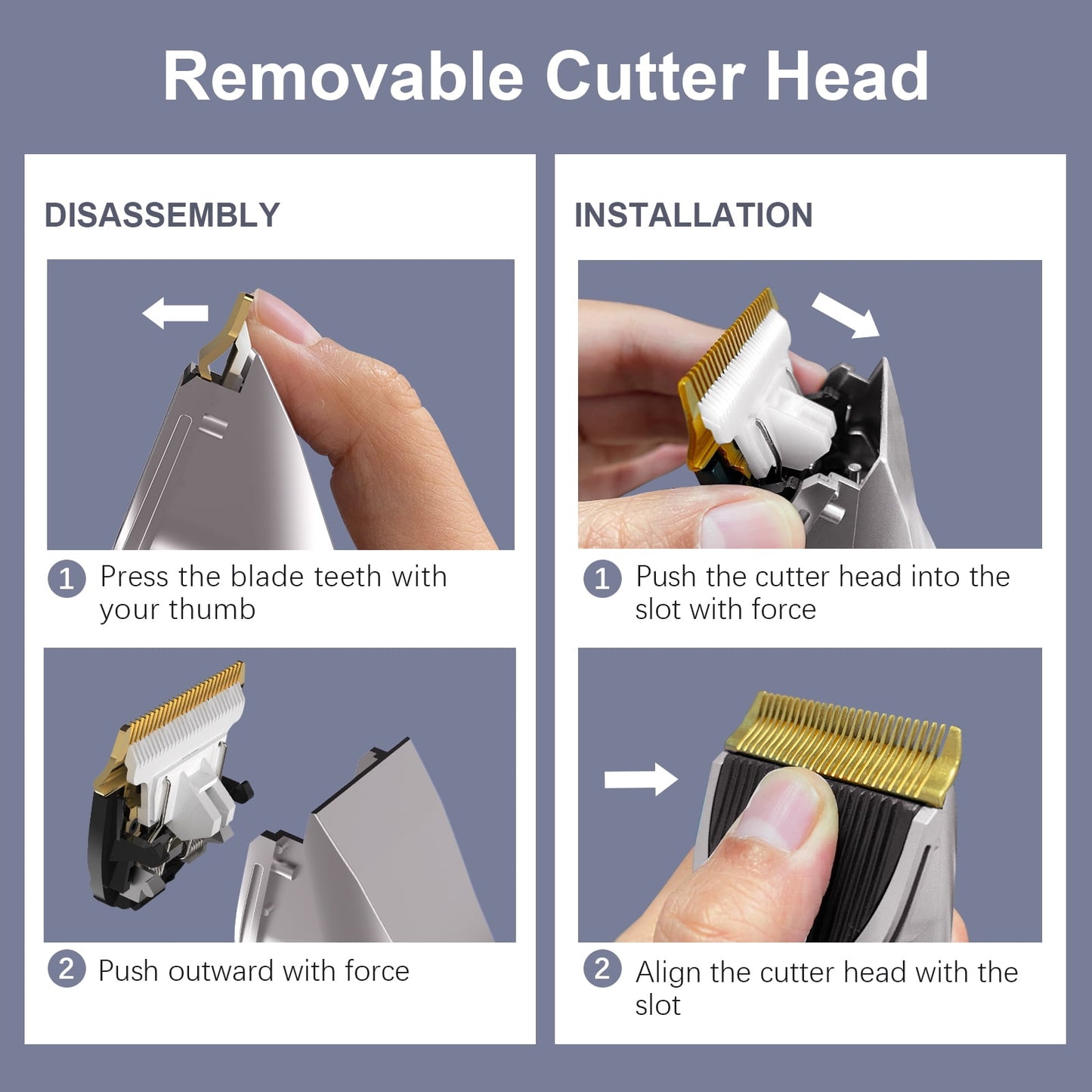 Removable Cutter Head

DISASSEMBLY

1 Press the blade teeth with your thumb

2 Push outward with force

INSTALLATION

1 Push the cutter head into the slot with force

2 Align the cutter head with the slot