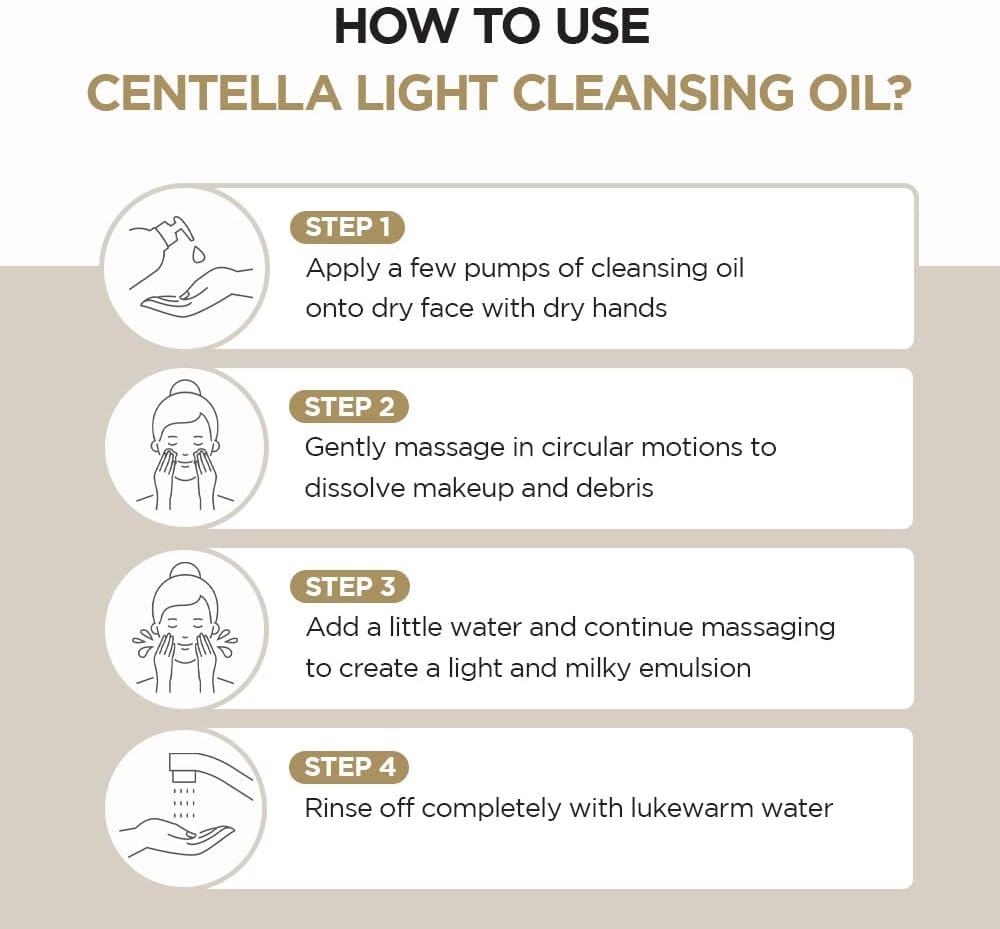 HOW TO USE
CENTELLA LIGHT CLEANSING OIL?

STEP 1
Apply a few pumps of cleansing oil onto dry face with dry hands

STEP 2
Gently massage in circular motions to dissolve makeup and debris

STEP 3
Add a little water and continue massaging to create a light and milky emulsion

STEP 4
Rinse off completely with lukewarm water