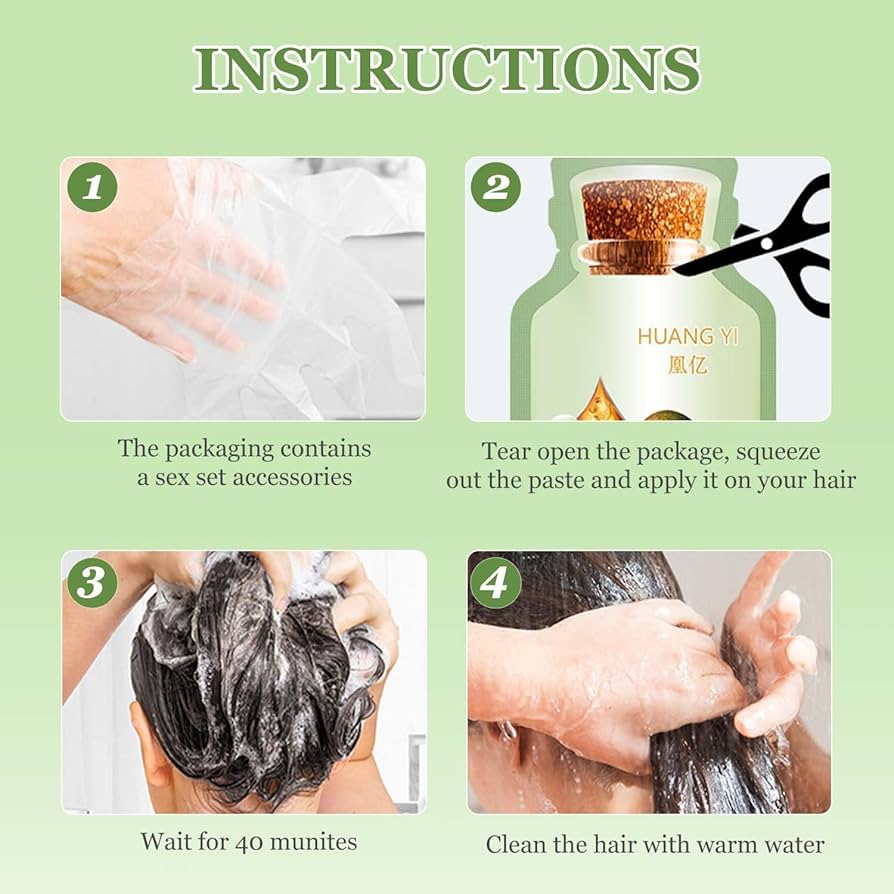 INSTRUCTIONS

1

The packaging contains a sex set accessories

2

HUANG YI
凰亿

Tear open the package, squeeze out the paste and apply it on your hair

3

Wait for 40 munites

4

Clean the hair with warm water